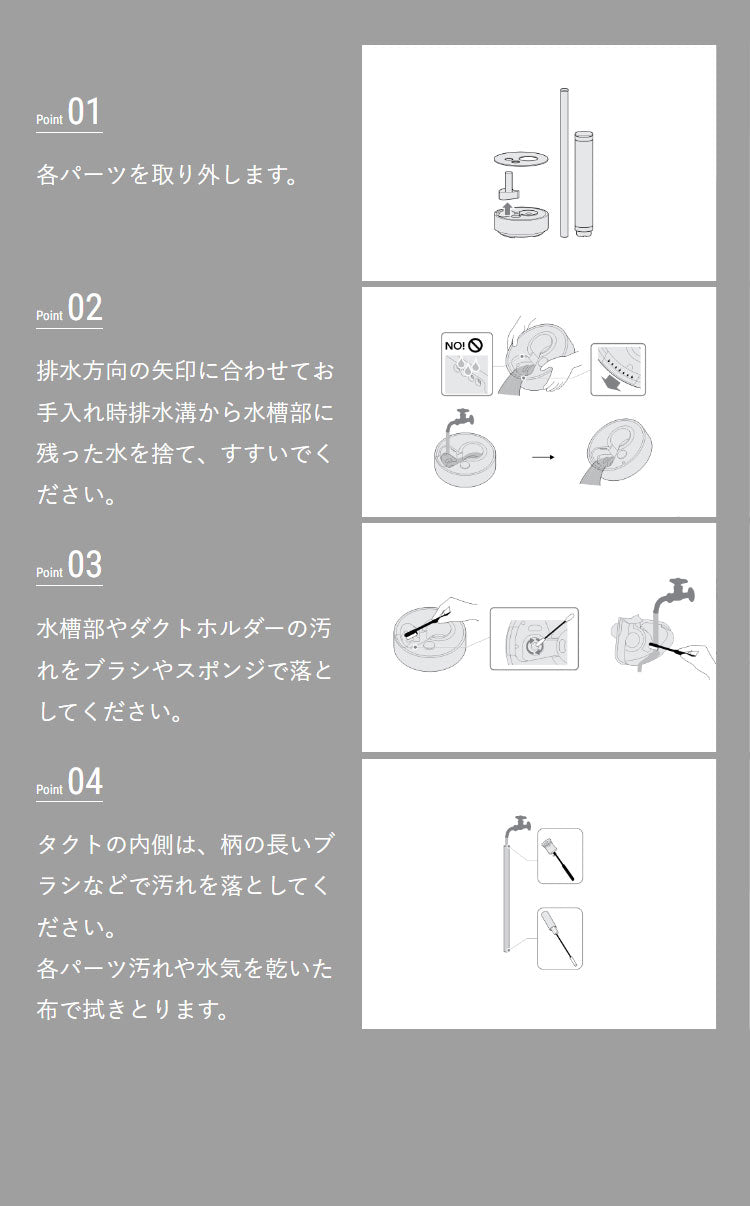 Point 01

各パーツを取り外します。

Point 02

排水方向の矢印に合わせてお手入れ時排水溝から水槽部に残った水を捨て、すすいでください。

NO!

Point 03

水槽部やダクトホルダーの汚れをブラシやスポンジで落としてください。

Point 04

タクトの内側は、柄の長いブラシなどで汚れを落としてください。
各パーツ汚れや水気を乾いた布で拭きとります。