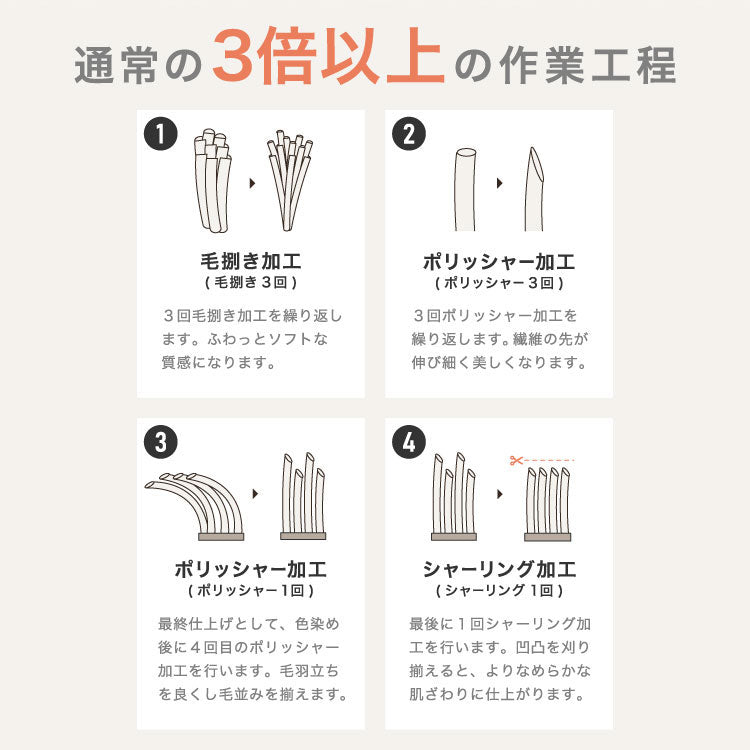 通常の3倍以上の作業工程

1

毛捌き加工
( 毛捌き 3回 )

３回毛捌き加工を繰り返します。ふわっとソフトな質感になります。

2

ポリッシャー加工
( ポリッシャー 3回 )

３回ポリッシャー加工を繰り返します。繊維の先が伸び細く美しくなります。

3

ポリッシャー加工
( ポリッシャー 1回 )

最終仕上げとして、色染め後に４回目のポリッシャー加工を行います。毛羽立ちを良くし毛並みを揃えます。

4

シャーリング加工
( シャーリング 1回 )

最後に１回シャーリング加工を行います。凹凸を刈り揃えると、よりなめらかな肌ざわりに仕上がります。