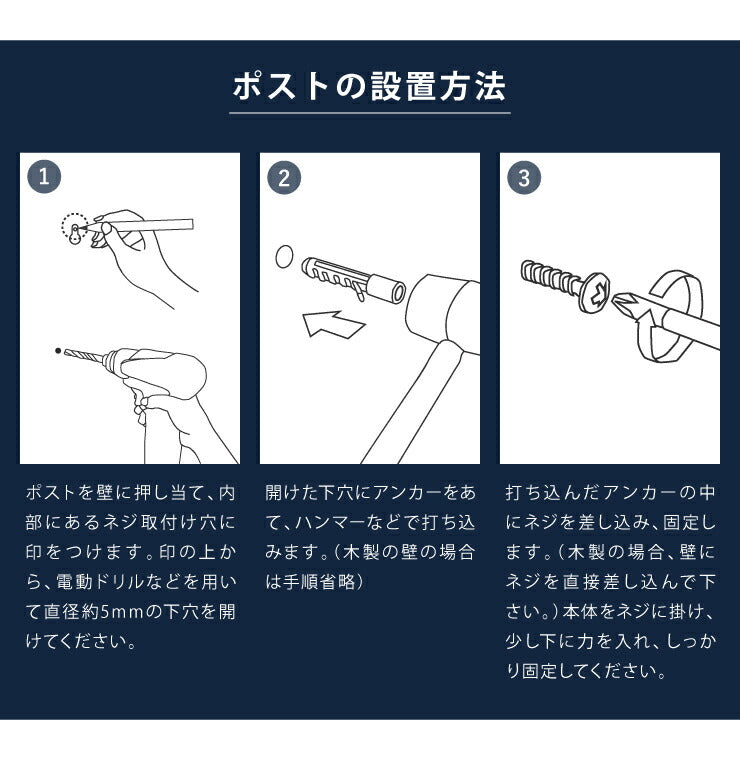 ポストの設置方法

1

ポストを壁に押し当て、内部にあるネジ取付け穴に印をつけます。印の上から、電動ドリルなどを用いて直径約5mmの下穴を開けてください。

2

開けた下穴にアンカーをあて、ハンマーなどで打ち込みます。（木製の壁の場合は手順省略）

3

打ち込んだアンカーの中にネジを差し込み、固定します。（木製の場合、壁にネジを直接差し込んで下さい。）本体をネジに掛け、少し下に力を入れ、しっかり固定してください。