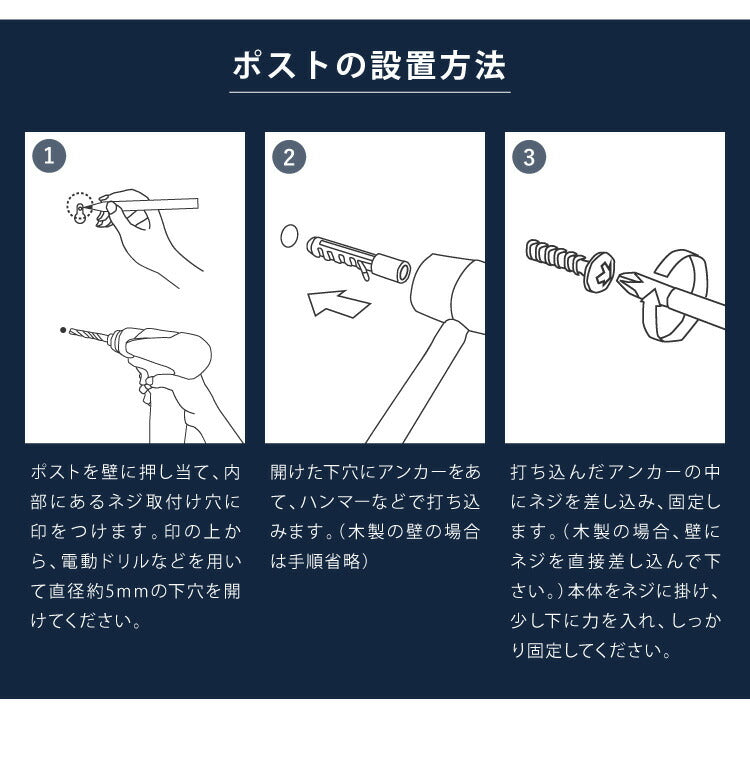 ポストの設置方法

1

ポストを壁に押し当て、内部にあるネジ取付け穴に印をつけます。印の上から、電動ドリルなどを用いて直径約5mmの下穴を開けてください。

2

開けた下穴にアンカーをあて、ハンマーなどで打ち込みます。（木製の壁の場合は手順省略）

3

打ち込んだアンカーの中にネジを差し込み、固定します。（木製の場合、壁にネジを直接差し込んで下さい。）本体をネジに掛け、少し下に力を入れ、しっかり固定してください。