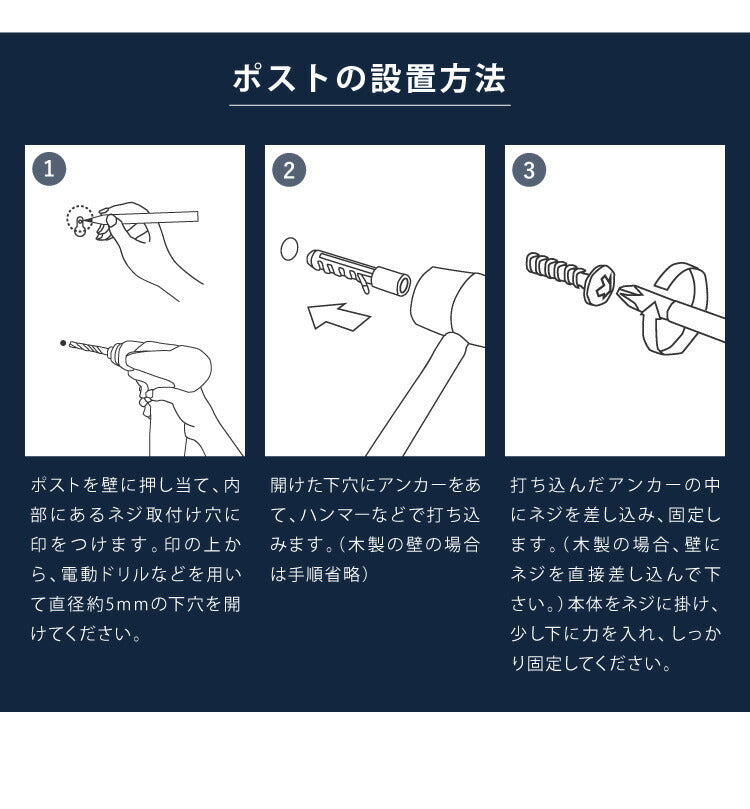 ポストの設置方法

1

ポストを壁に押し当て、内部にあるネジ取付け穴に印をつけます。印の上から、電動ドリルなどを用いて直径約5mmの下穴を開けてください。

2

開けた下穴にアンカーをあて、ハンマーなどで打ち込みます。（木製の壁の場合は手順省略）

3

打ち込んだアンカーの中にネジを差し込み、固定します。（木製の場合、壁にネジを直接差し込んで下さい。）本体をネジに掛け、少し下に力を入れ、しっかり固定してください。