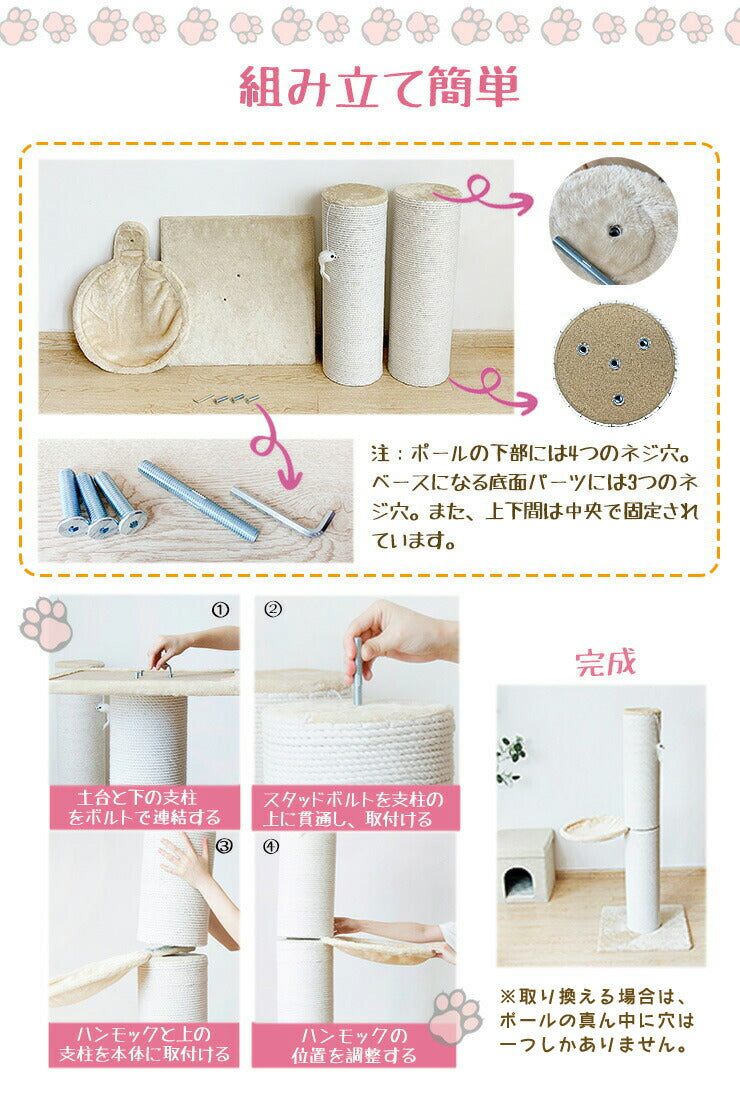 組み立て簡単

注：ポールの下部には4つのネジ穴。ベースになる底面パーツには3つのネジ穴。また、上下間は中央で固定されています。

①

土台と下の支柱をボルトで連結する

②

スタッドボルトを支柱の上に貫通し、取付ける

③

ハンモックと上の支柱を本体に取付ける

④

ハンモックの位置を調整する

完成

※取り換える場合は、ポールの真ん中に穴は一つしかありません。